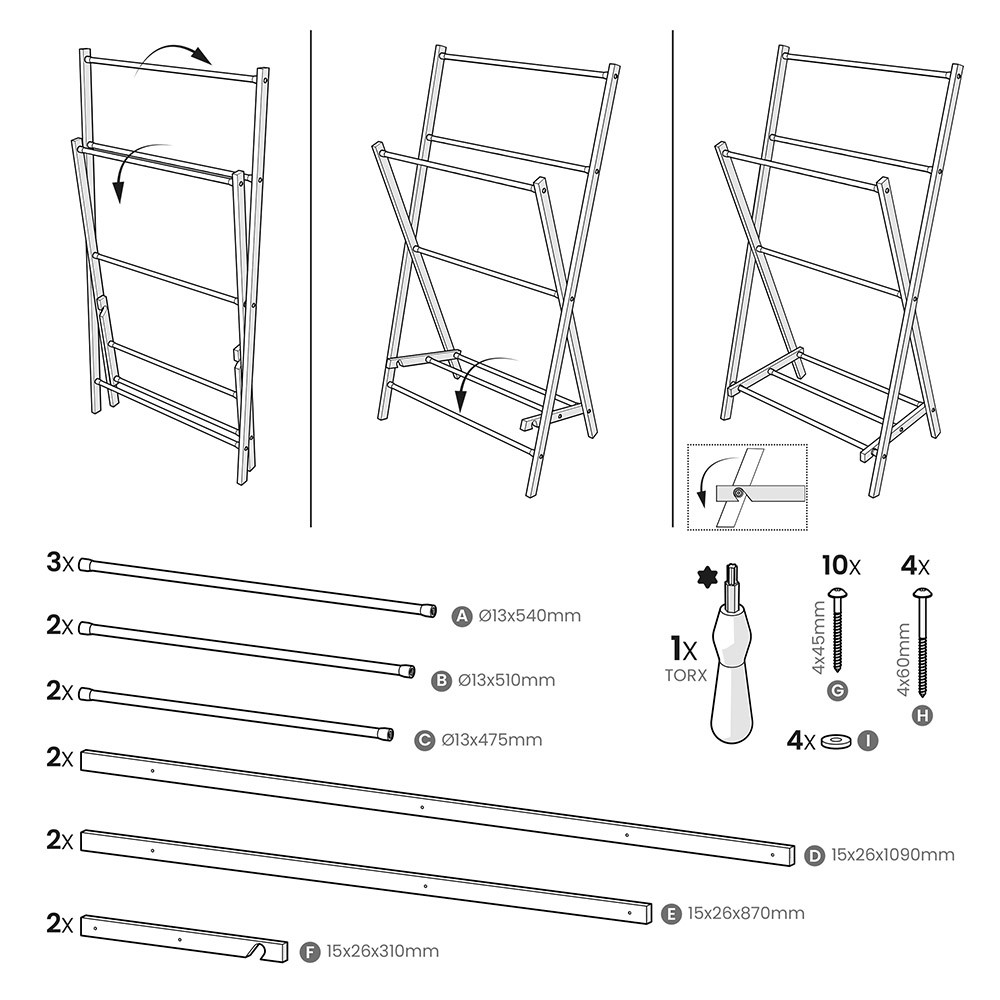 3x A Ø13x540mm

2x B Ø13x510mm

2x C Ø13x475mm

2x D 15x26x1090mm

2x E 15x26x870mm

2x F 15x26x310mm

1x TORX

10x 4x45mm G

4x 4x60mm H

4x I